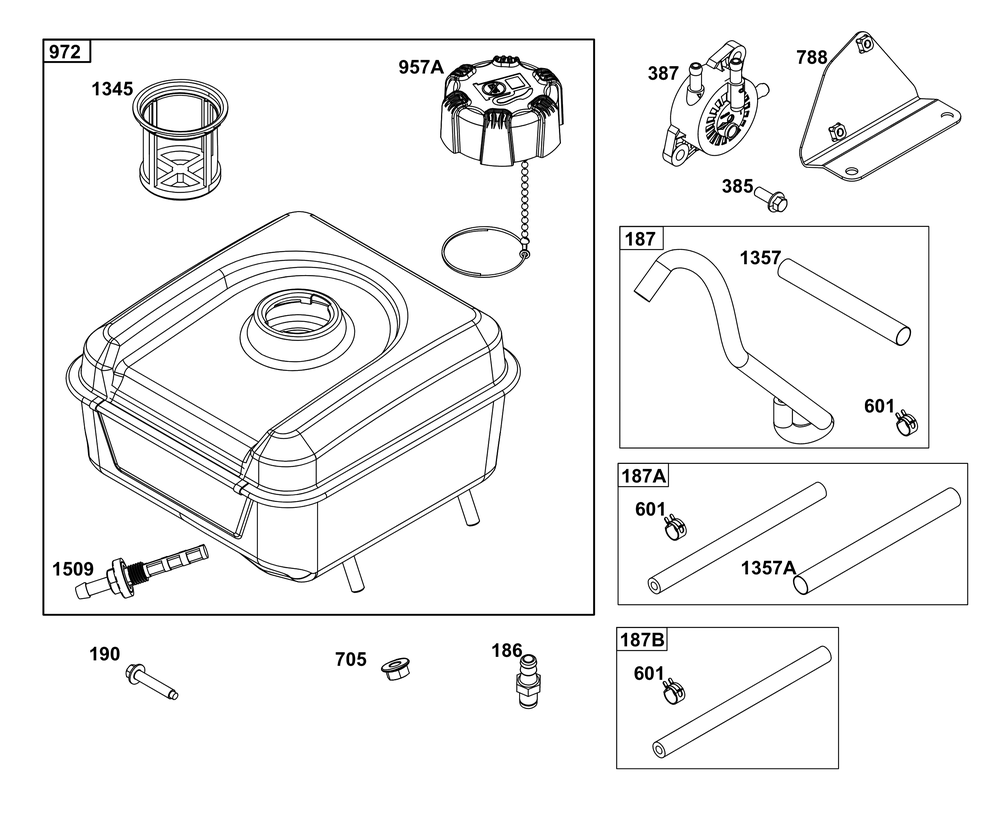 972
1345
957A
1509
387
788
385
187
1357
601
187A
601
1357A
187B
601
190
705
186